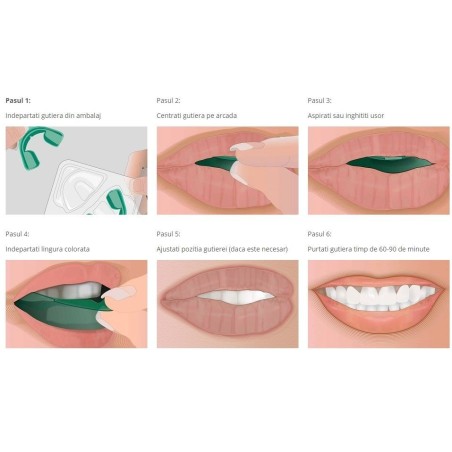 Pasul 1:

Indepartati gutiera din ambalaj

Pasul 2:

Centrati gutiera pe arcada

Pasul 3:

Aspirati sau inghititi usor

Pasul 4:

Indepartati lingura colorata

Pasul 5:

Ajustati pozitia gutierei (daca este necesar)

Pasul 6:

Purtati gutiera timp de 60-90 de minute